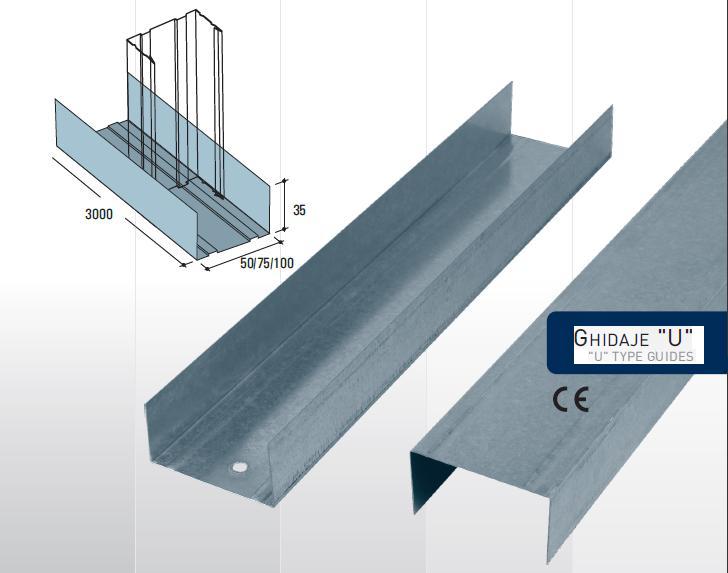 3000

35

50/75/100

GHIDAJE "U"
"U" TYPE GUIDES

CE